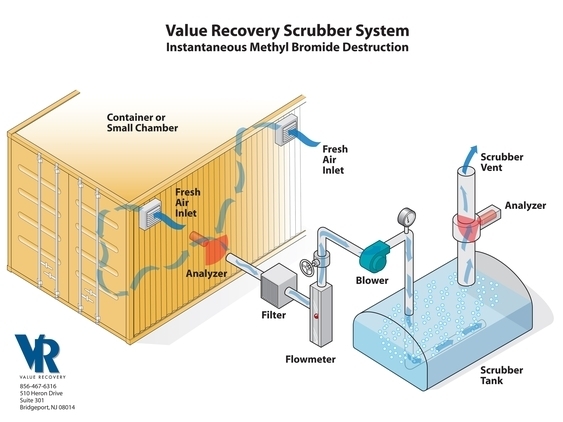 Value Recovery Scrubber System
Instantaneous Methyl Bromide Destruction

Container or Small Chamber

Fresh Air Inlet

Fresh Air Inlet

Scrubber Vent

Analyzer

Analyzer

Blower

Filter

Flowmeter

Scrubber Tank

VR
VALUE RECOVERY
856-467-6316
510 Heron Drive
Suite 301
Bridgeport, NJ 08014